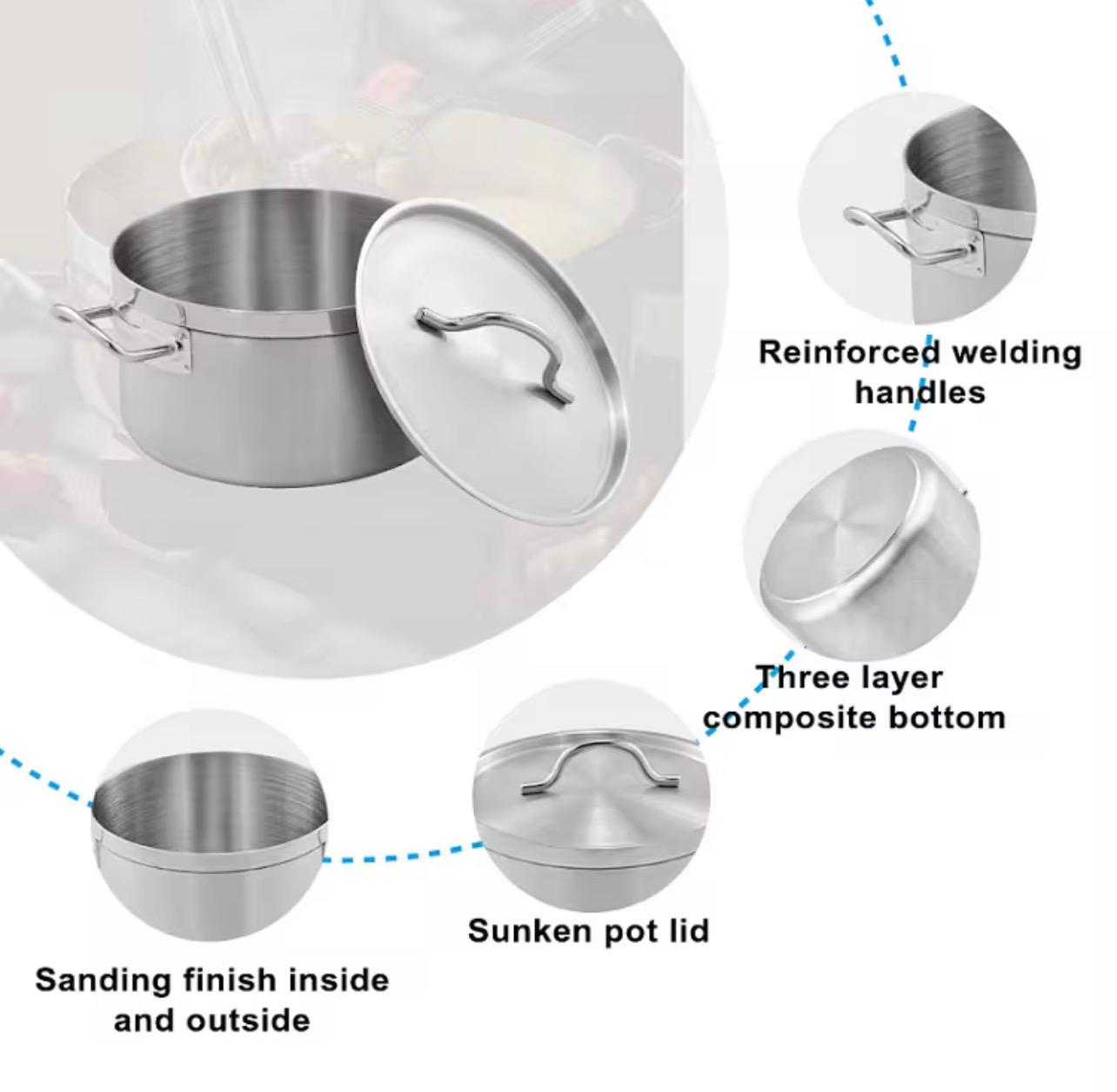 Reinforced welding handles

Three layer composite bottom

Sunken pot lid

Sanding finish inside and outside